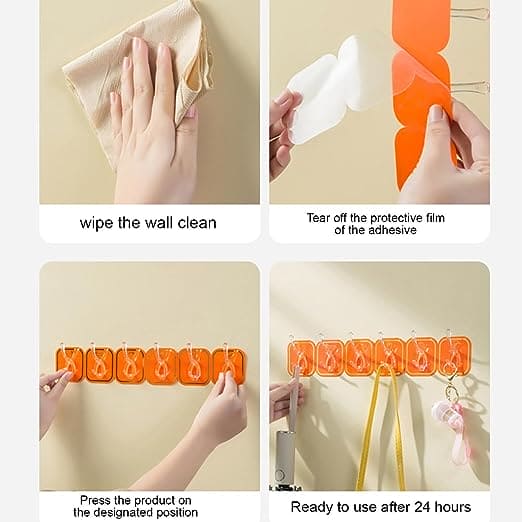 wipe the wall clean

Tear off the protective film of the adhesive

Press the product on the designated position

Ready to use after 24 hours